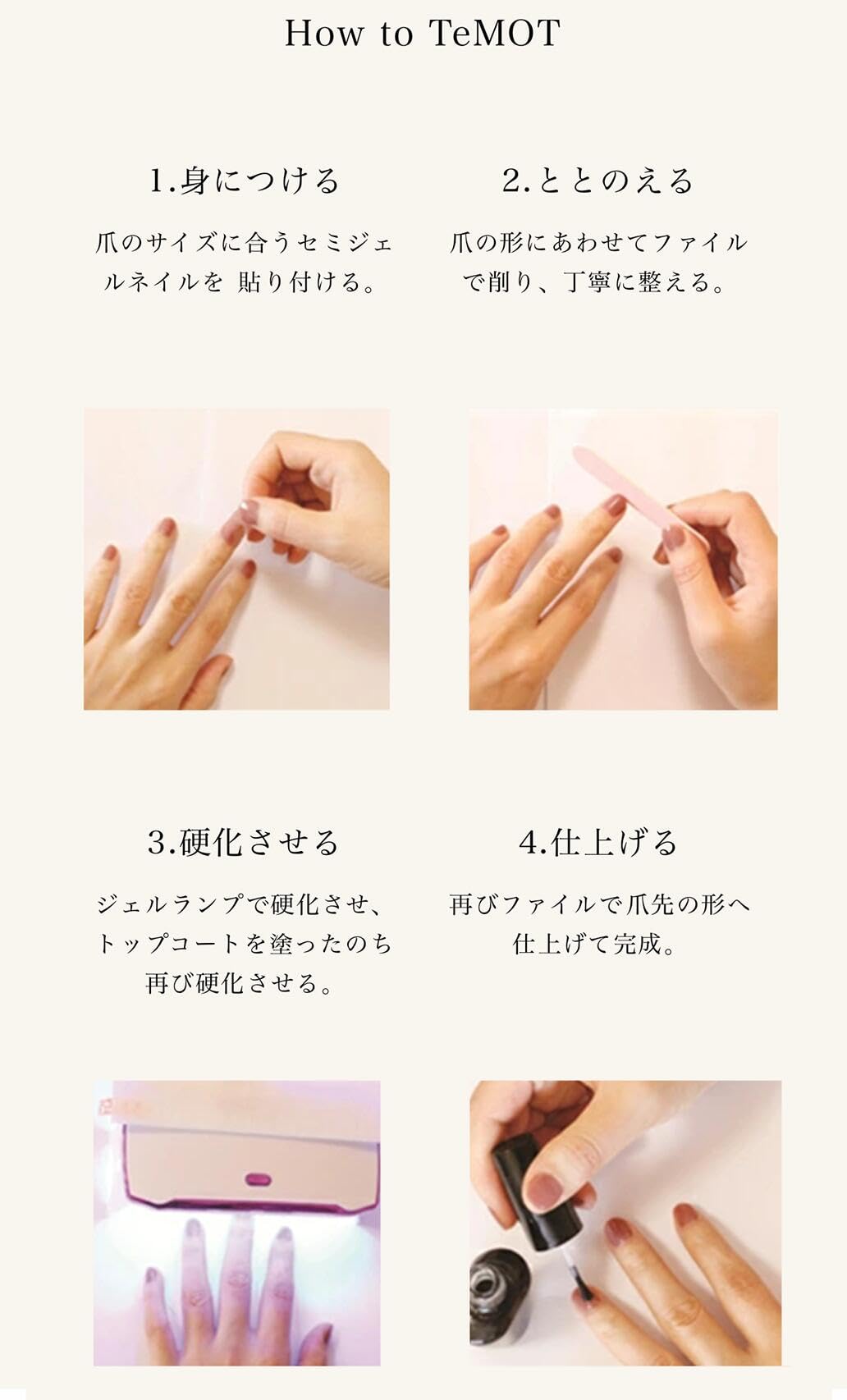 How to TeMOT

1.身につける

爪のサイズに合うセミジェルネイルを 貼り付ける。

2.ととのえる

爪の形にあわせてファイルで削り、丁寧に整える。

3.硬化させる

ジェルランプで硬化させ、トップコートを塗ったのち再び硬化させる。

4.仕上げる

再びファイルで爪先の形へ仕上げて完成。